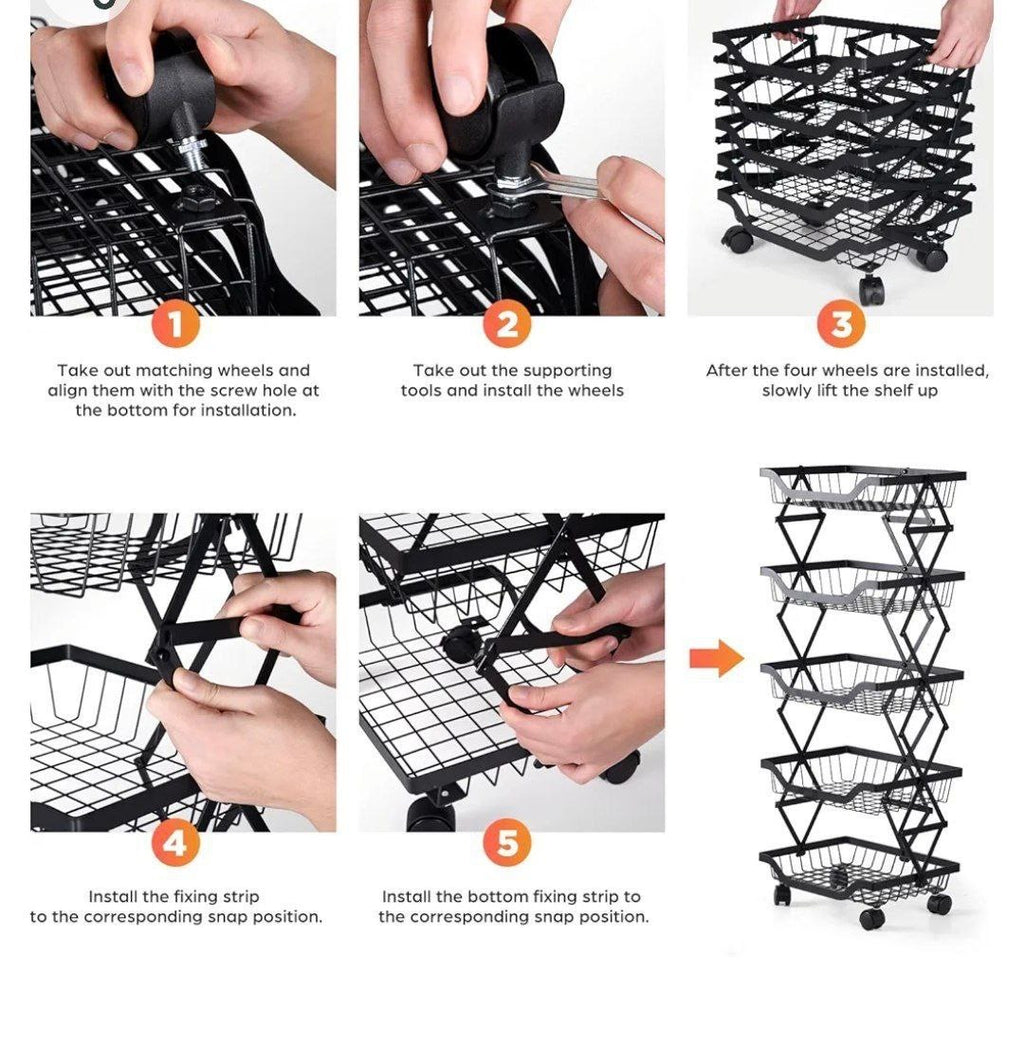 1

Take out matching wheels and align them with the screw hole at the bottom for installation.

2

Take out the supporting tools and install the wheels

3

After the four wheels are installed, slowly lift the shelf up

4

Install the fixing strip to the corresponding snap position.

5

Install the bottom fixing strip to the corresponding snap position.